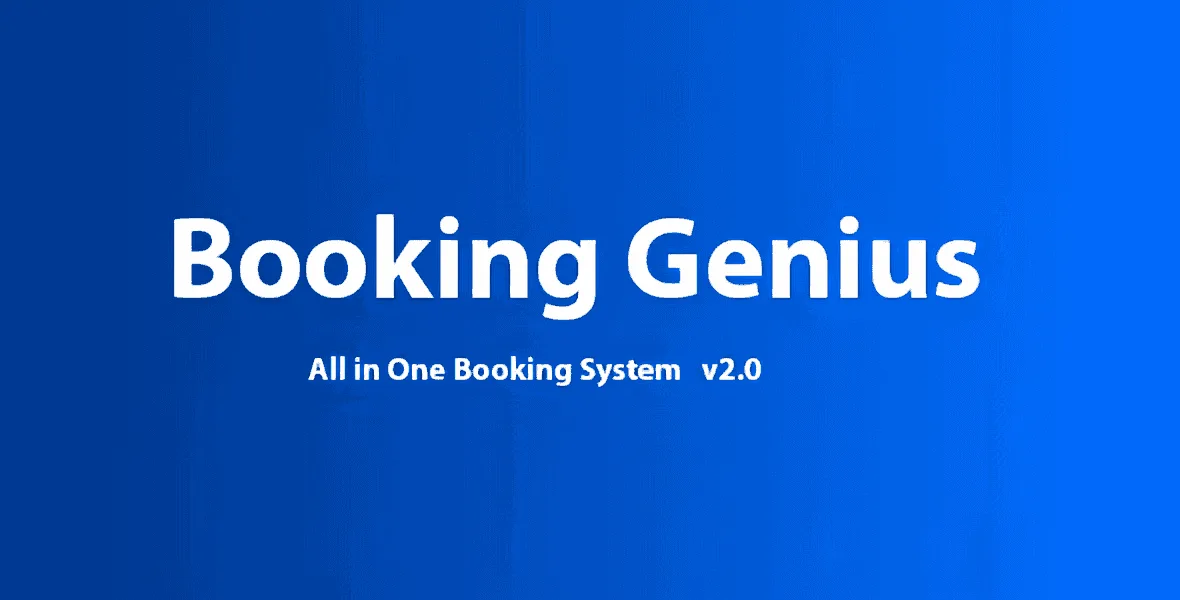 Booking Genius

All in One Booking System v2.0